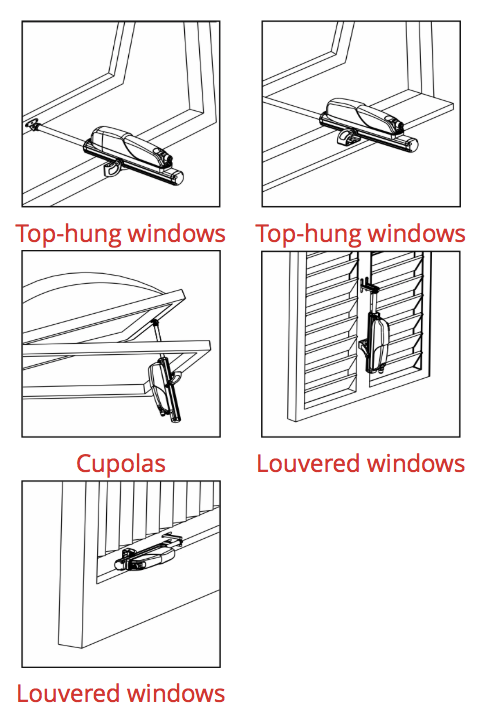 Top-hung windows

Top-hung windows

Cupolas

Louvered windows

Louvered windows