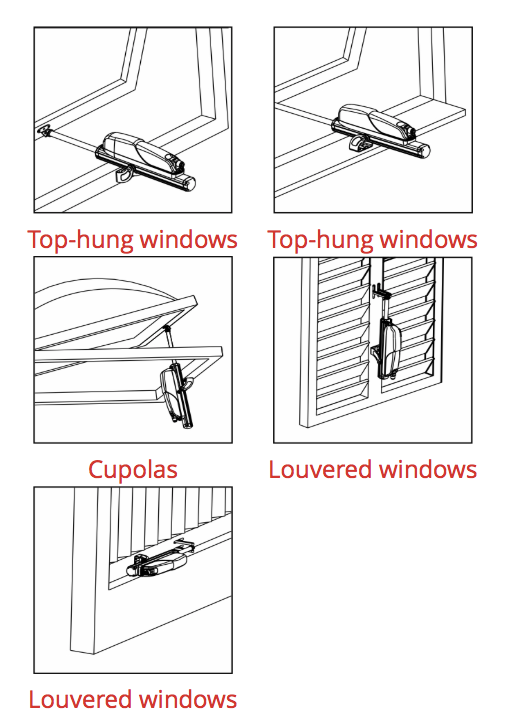 Top-hung windows

Top-hung windows

Cupolas

Louvered windows

Louvered windows